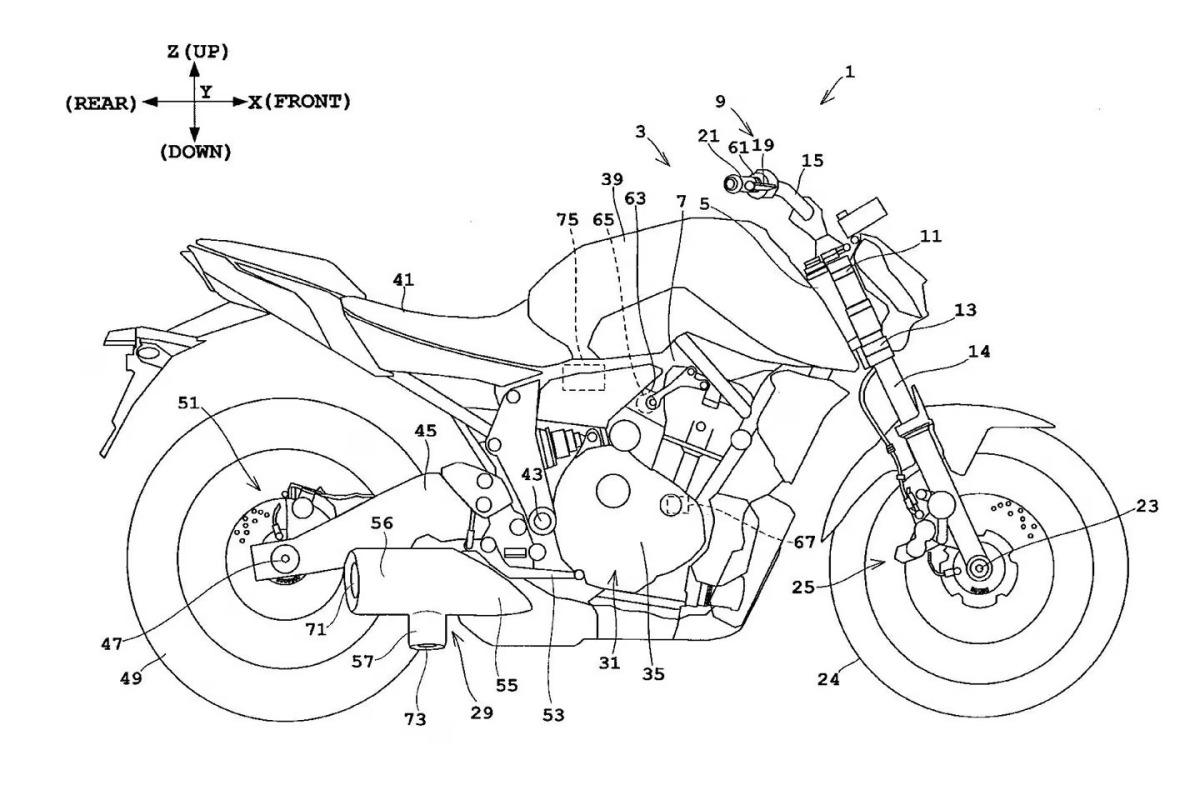 Z(UP)
(REAR)
Y
X(FRONT)
(DOWN)

1
9
3
21
61
19
15
39
75
65
63
7
5
11
41
13
14
51
45
43
56
67
23
25
47
71
57
49
73
29
55
53
31
35
24